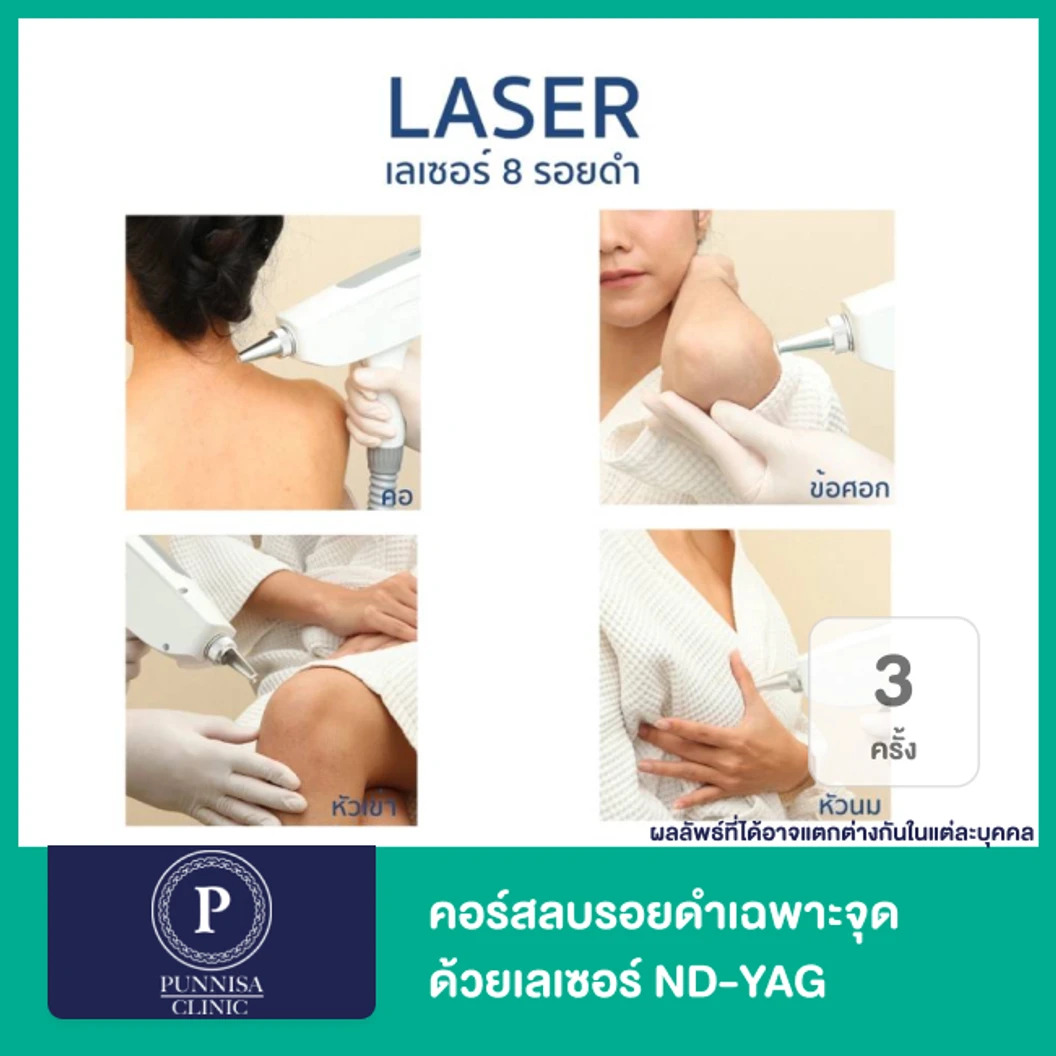 LASER
เลเซอร์ 8 รอยดำ

คอ

ข้อศอก

หัวเข่า

หัวนม

3
ครั้ง

ผลลัพธ์ที่ได้อาจแตกต่างกันในแต่ละบุคคล

P
PUNNISA
CLINIC

คอร์สลบรอยดำเฉพาะจุด
ด้วยเลเซอร์ ND-YAG